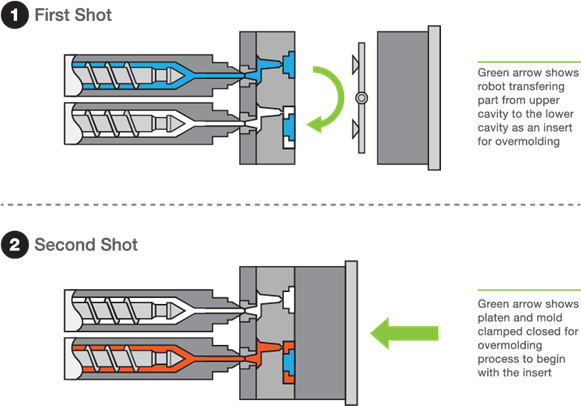 1 First Shot

Green arrow shows robot transfering part from upper cavity to the lower cavity as an insert for overmolding

2 Second Shot

Green arrow shows platen and mold clamped closed for overmolding process to begin with the insert